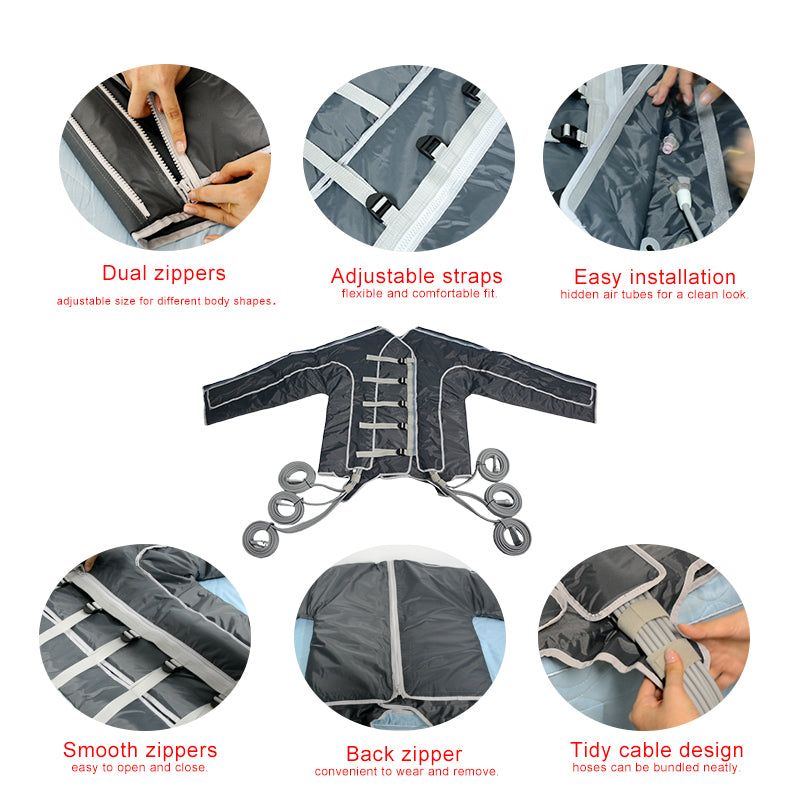 Dual zippers
adjustable size for different body shapes.

Adjustable straps
flexible and comfortable fit.

Easy installation
hidden air tubes for a clean look.

Smooth zippers
easy to open and close.

Back zipper
convenient to wear and remove.

Tidy cable design
hoses can be bundled neatly.